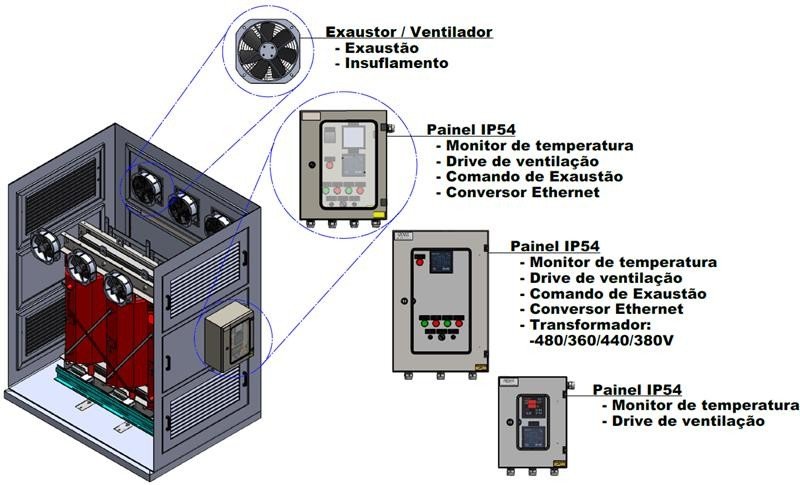 Exaustor / Ventilador
- Exaustão
- Insuflamento

Painel IP54
- Monitor de temperatura
- Drive de ventilação
- Comando de Exaustão
- Conversor Ethernet

Painel IP54
- Monitor de temperatura
- Drive de ventilação
- Comando de Exaustão
- Conversor Ethernet
- Transformador:
-480/360/440/380V

Painel IP54
- Monitor de temperatura
- Drive de ventilação